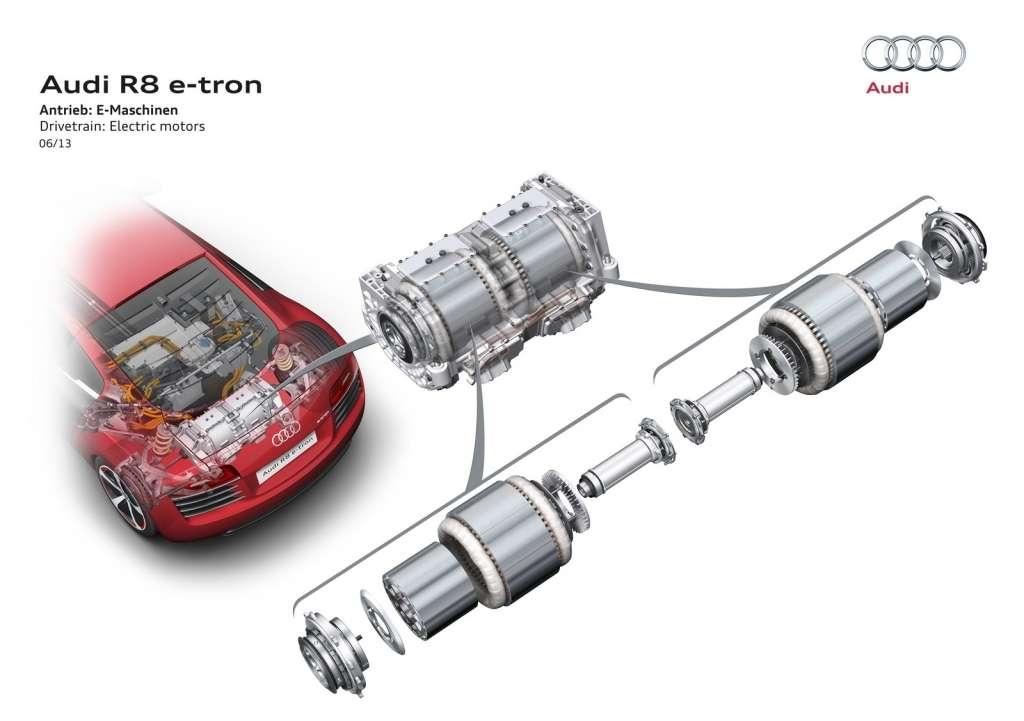 Audi R8 e-tron
Antrieb: E-Maschinen
Drivetrain: Electric motors
06/13

Audi

Audi R8 e-tron